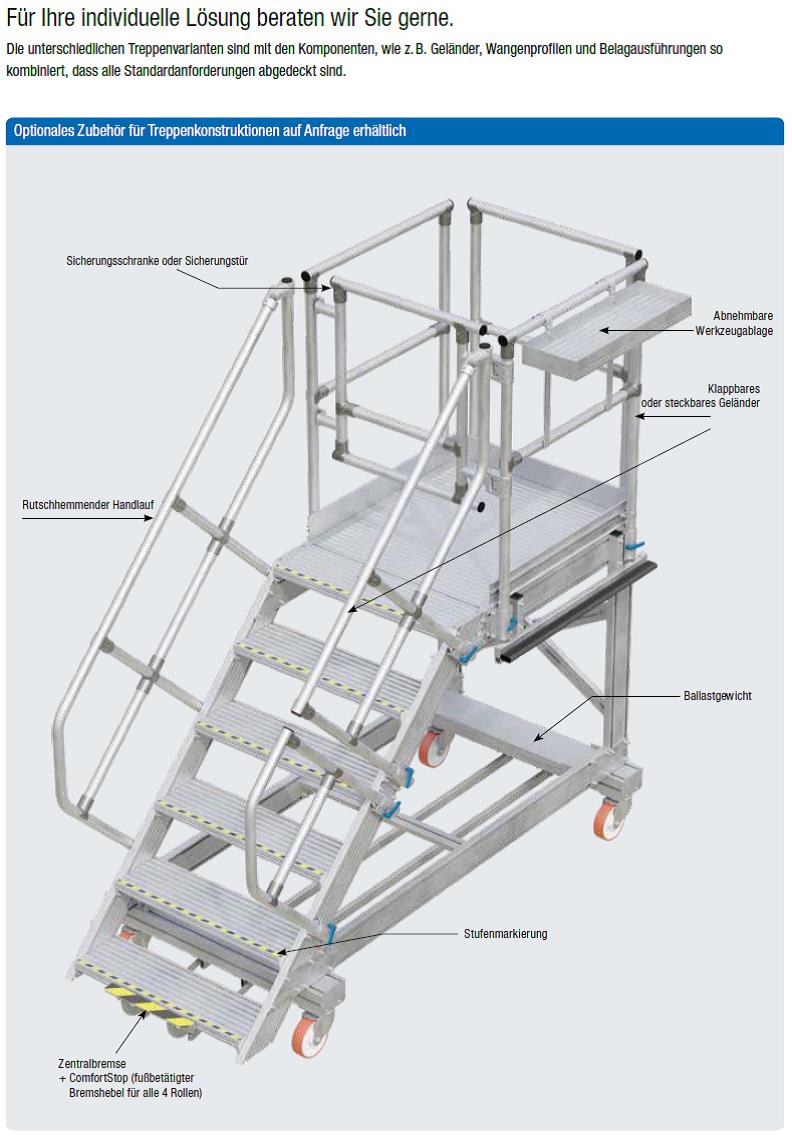 Für Ihre individuelle Lösung beraten wir Sie gerne.

Die unterschiedlichen Treppenvarianten sind mit den Komponenten, wie z. B. Geländer, Wangenprofilen und Belagausführungen so kombiniert, dass alle Standardanforderungen abgedeckt sind.

Optionales Zubehör für Treppenkonstruktionen auf Anfrage erhältlich

Sicherungsschranke oder Sicherungstür

Abnehmbare Werkzeugablage

Klappbares oder steckbares Geländer

Rutschhemmender Handlauf

Ballastgewicht

Stufenmarkierung

Zentralbremse + ComfortStop (fußbetätigter Bremshebel für alle 4 Rollen)